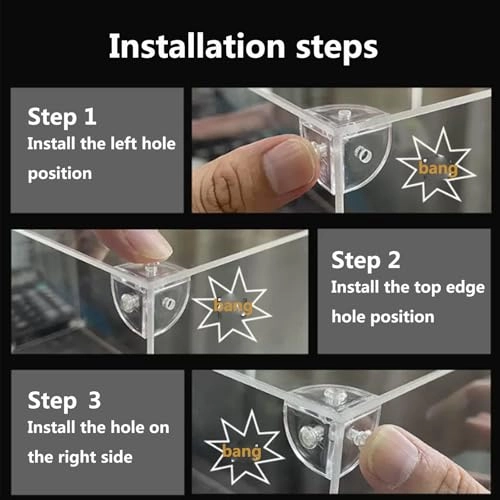 Installation steps

Step 1
Install the left hole position

bang

bang

Step 2
Install the top edge hole position

Step 3
Install the hole on the right side

bang