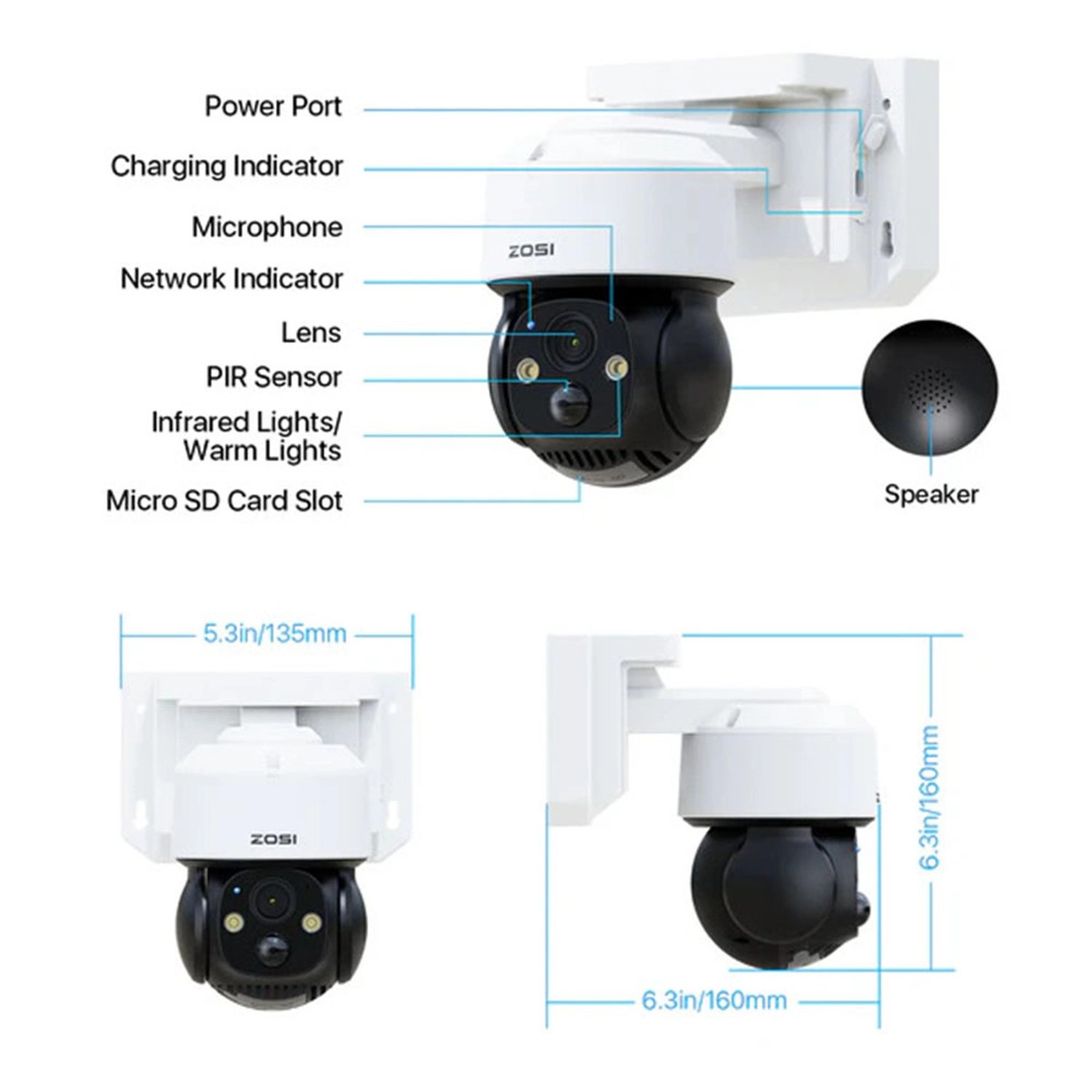 Power Port

Charging Indicator

Microphone

Network Indicator

Lens

PIR Sensor

Infrared Lights/ Warm Lights

Micro SD Card Slot

ZOSI

Speaker

5.3in/135mm

ZOSI

6.3in/160mm

6.3in/160mm