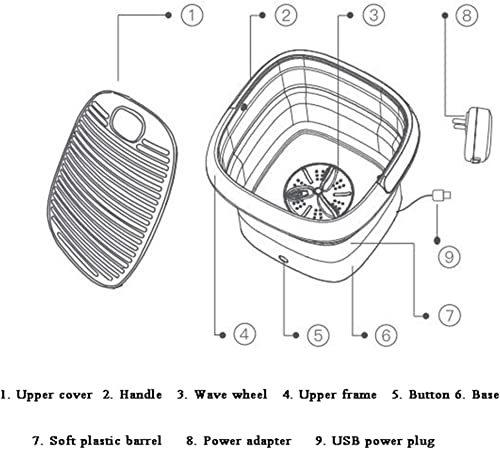 ①
②
③
⑧
⑨
⑦
④
⑤
⑥

1. Upper cover  2. Handle  3. Wave wheel  4. Upper frame  5. Button 6. Base

7. Soft plastic barrel  8. Power adapter  9. USB power plug