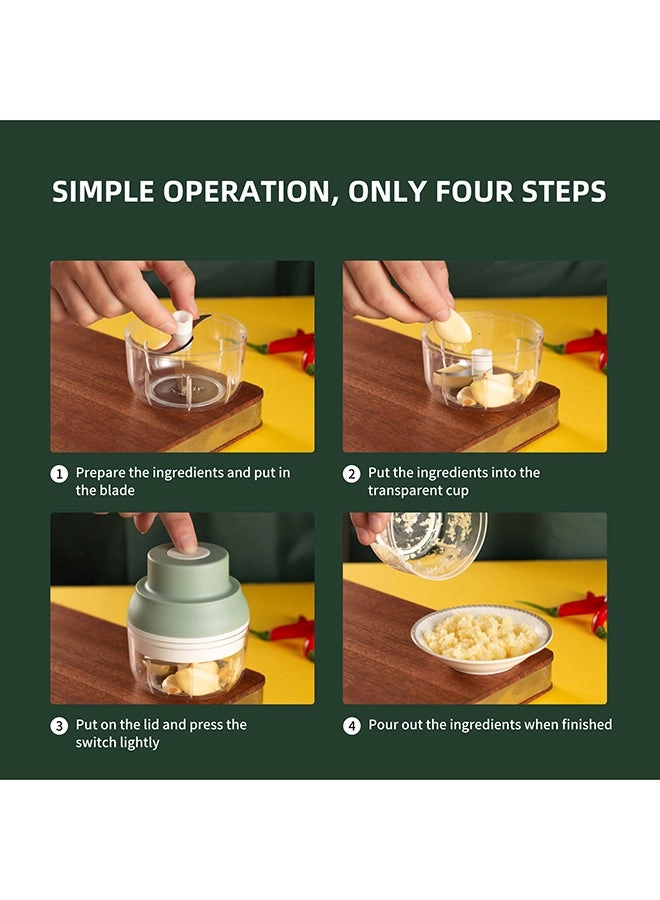 SIMPLE OPERATION, ONLY FOUR STEPS

1 Prepare the ingredients and put in the blade

2 Put the ingredients into the transparent cup

3 Put on the lid and press the switch lightly

4 Pour out the ingredients when finished