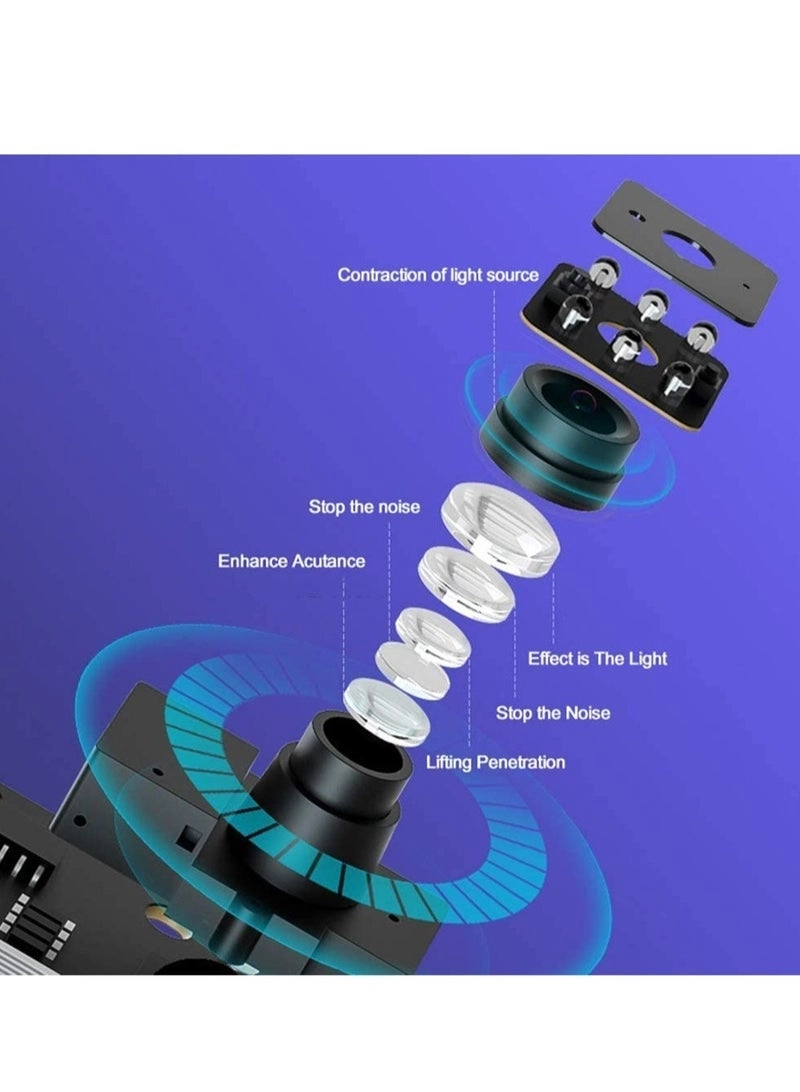 Contraction of light source

Stop the noise

Enhance Acutance

Effect is The Light

Stop the Noise

Lifting Penetration