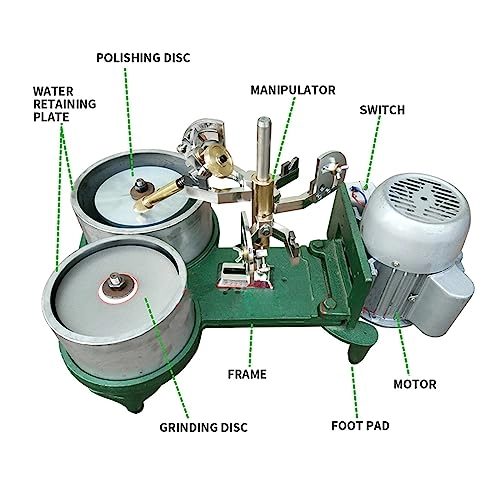 POLISHING DISC

WATER RETAINING PLATE

MANIPULATOR

SWITCH

FRAME

MOTOR

GRINDING DISC

FOOT PAD