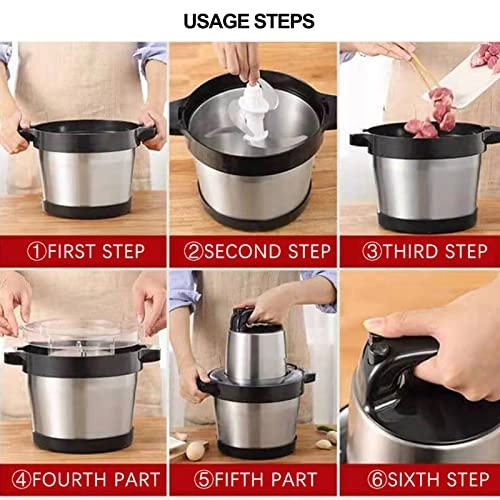 USAGE STEPS

①FIRST STEP

②SECOND STEP

③THIRD STEP

④FOURTH PART

⑤FIFTH PART

⑥SIXTH STEP