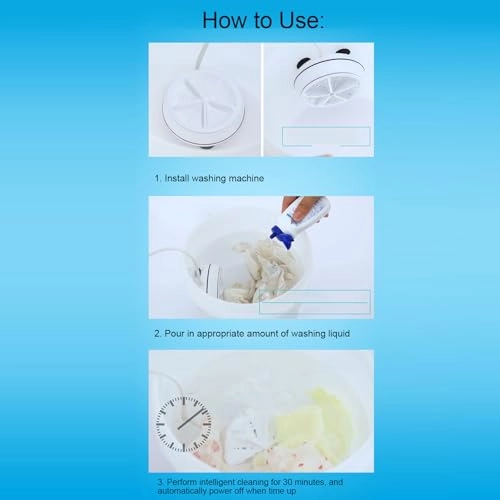 How to Use:

1. Install washing machine

2. Pour in appropriate amount of washing liquid

3. Perform intelligent cleaning for 30 minutes, and automatically power off when time up