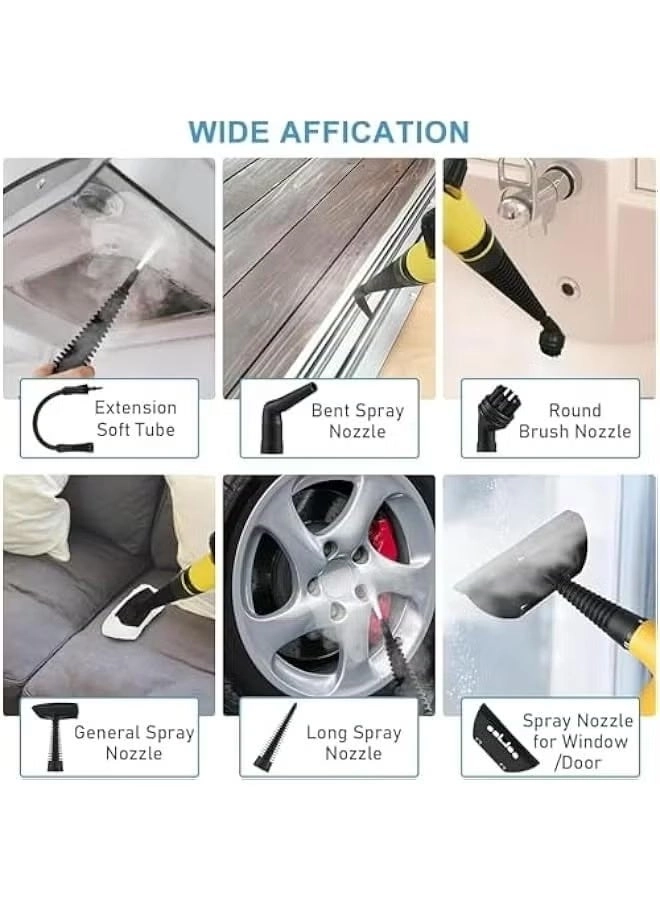 WIDE AFFICATION

Extension Soft Tube

Bent Spray Nozzle

Round Brush Nozzle

General Spray Nozzle

Long Spray Nozzle

Spray Nozzle for Window /Door