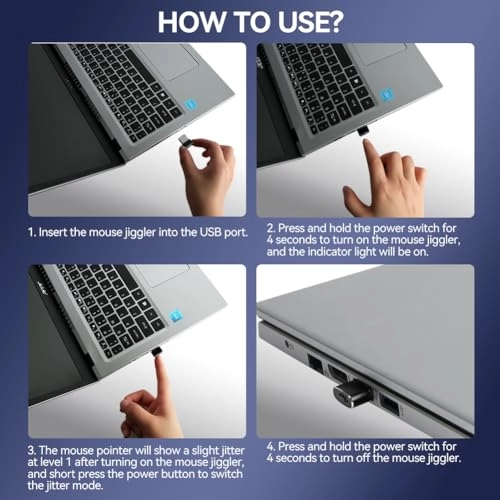 HOW TO USE?

1. Insert the mouse jiggler into the USB port.

2. Press and hold the power switch for 4 seconds to turn on the mouse jiggler, and the indicator light will be on.

3. The mouse pointer will show a slight jitter at level 1 after turning on the mouse jiggler, and short press the power button to switch the jitter mode.

4. Press and hold the power switch for 4 seconds to turn off the mouse jiggler.