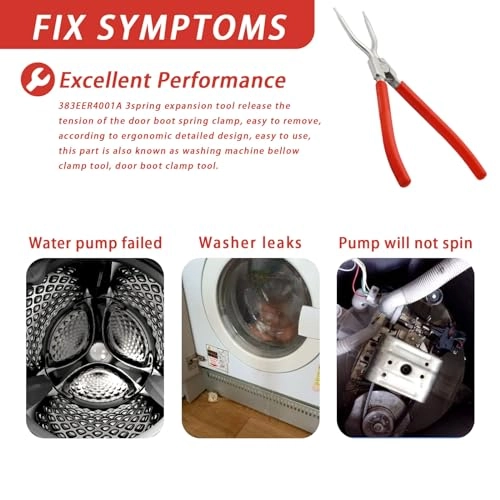 FIX SYMPTOMS

Excellent Performance

383EER4001A 3spring expansion tool release the tension of the door boot spring clamp, easy to remove, according to ergonomic detailed design, easy to use, this part is also known as washing machine bellow clamp tool, door boot clamp tool.

Water pump failed

Washer leaks

Pump will not spin