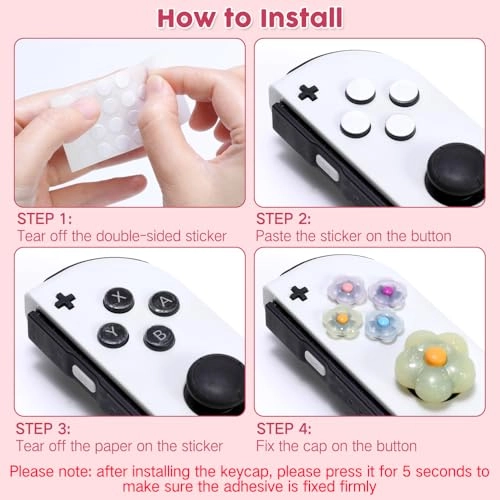 How to Install

STEP 1:
Tear off the double-sided sticker

STEP 2:
Paste the sticker on the button

X A Y B

STEP 3:
Tear off the paper on the sticker

STEP 4:
Fix the cap on the button

Please note: after installing the keycap, please press it for 5 seconds to make sure the adhesive is fixed firmly