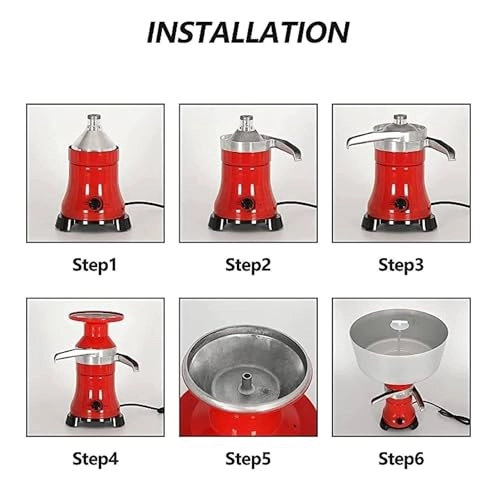 INSTALLATION

Step1

Step2

Step3

Step4

Step5

Step6