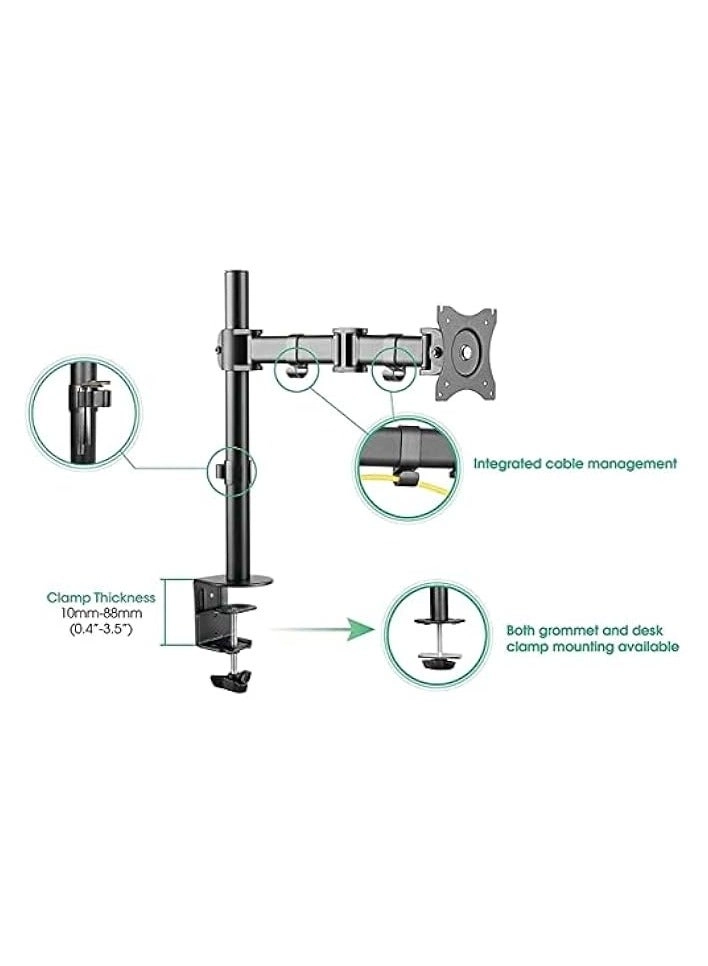 Integrated cable management

Clamp Thickness
10mm-88mm
(0.4"-3.5")

Both grommet and desk clamp mounting available