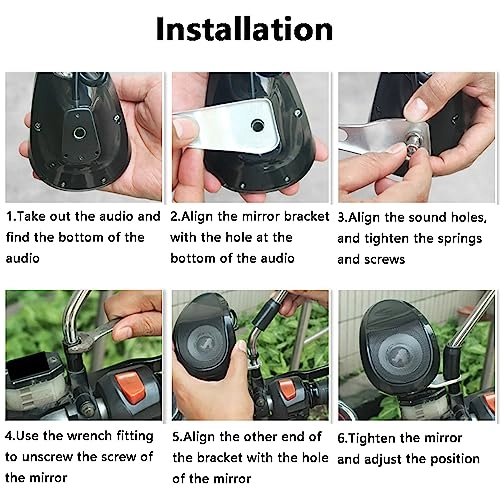 Installation

1.Take out the audio and find the bottom of the audio

2.Align the mirror bracket with the hole at the bottom of the audio

3.Align the sound holes, and tighten the springs and screws

4.Use the wrench fitting to unscrew the screw of the mirror

5.Align the other end of the bracket with the hole of the mirror

6.Tighten the mirror and adjust the position