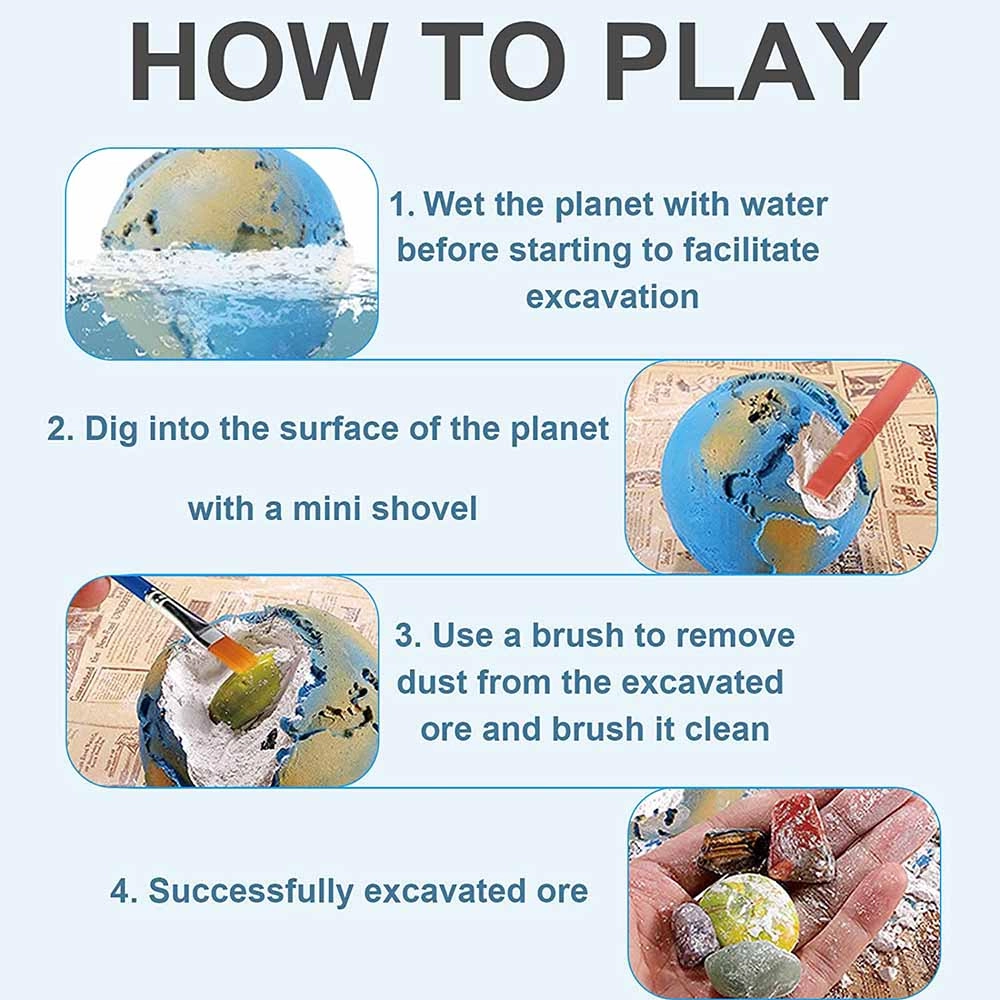 HOW TO PLAY

1. Wet the planet with water before starting to facilitate excavation

2. Dig into the surface of the planet

with a mini shovel

3. Use a brush to remove dust from the excavated ore and brush it clean

4. Successfully excavated ore