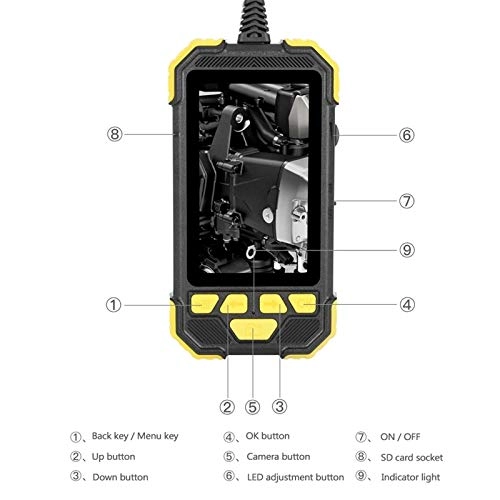 ⑧
⑥
⑦
⑨
①
④
②
⑤
③

①、Back key / Menu key
②、Up button
③、Down button

④、OK button
⑤、Camera button
⑥、LED adjustment button

⑦、ON / OFF
⑧、SD card socket
⑨、Indicator light