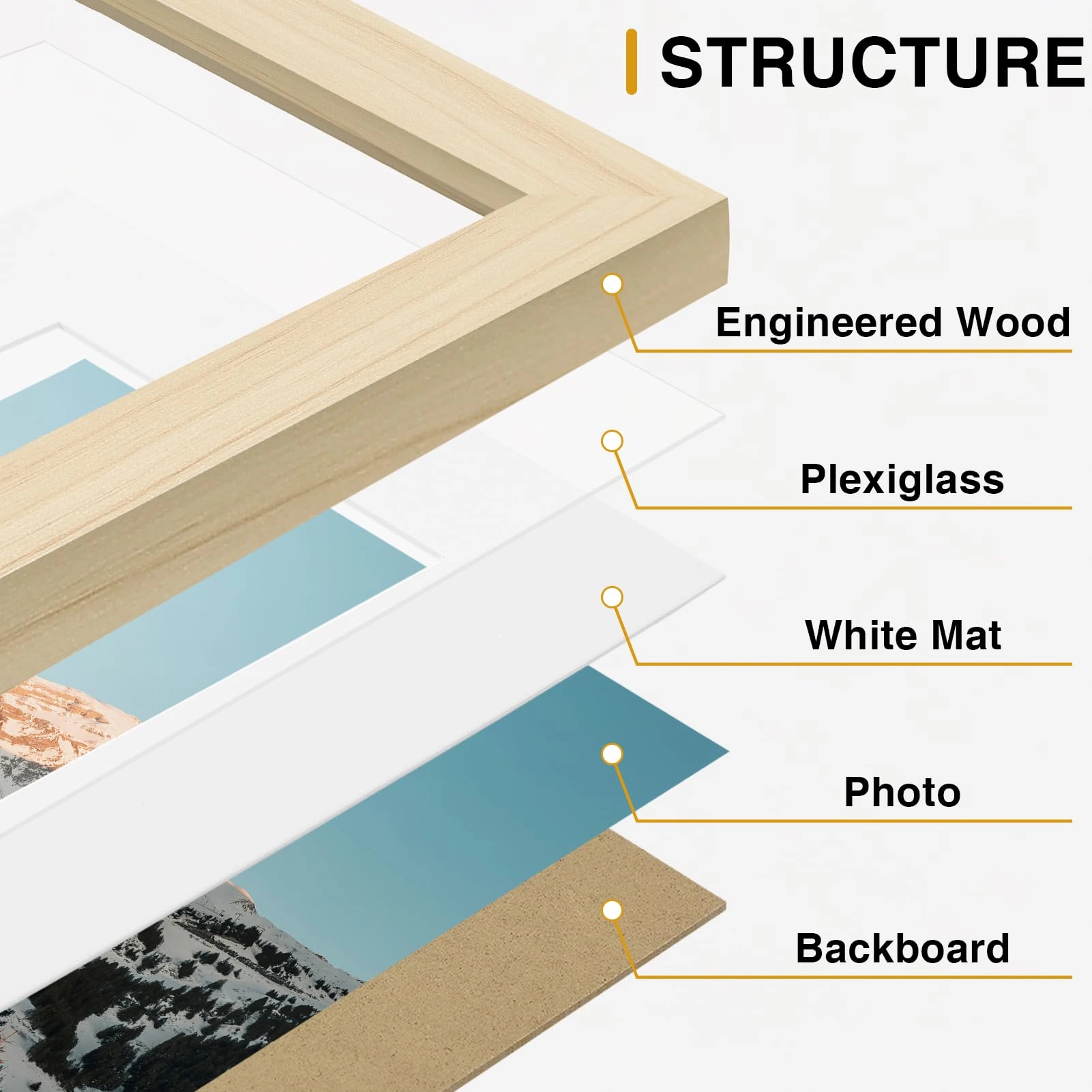 STRUCTURE

Engineered Wood

Plexiglass

White Mat

Photo

Backboard