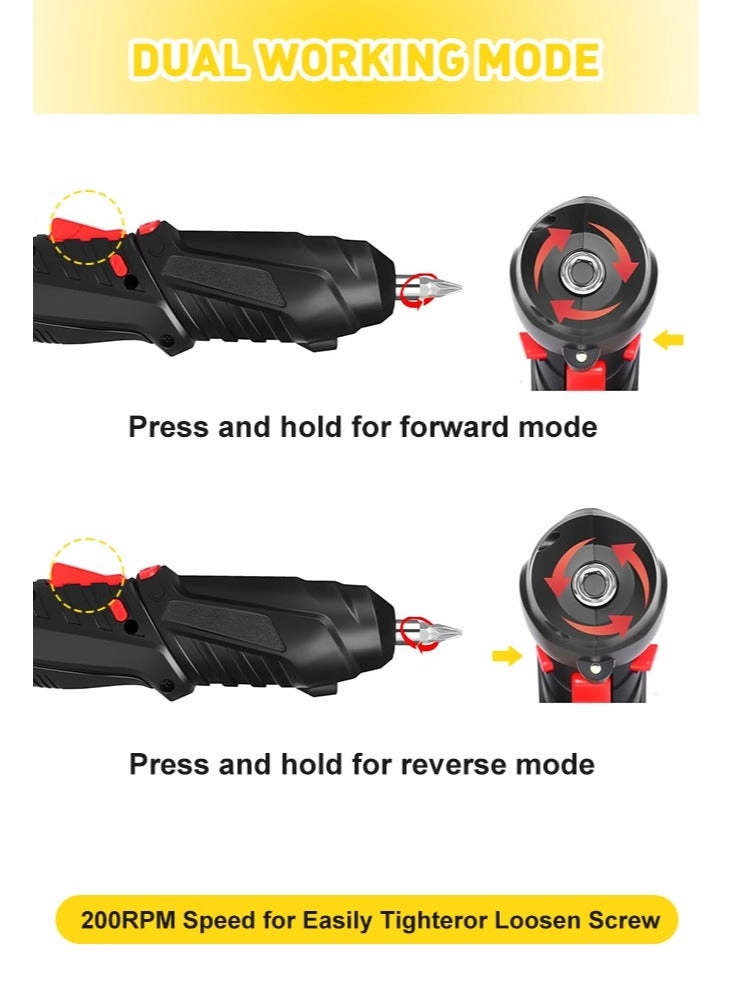 DUAL WORKING MODE

Press and hold for forward mode

Press and hold for reverse mode

200RPM Speed for Easily Tighteror Loosen Screw