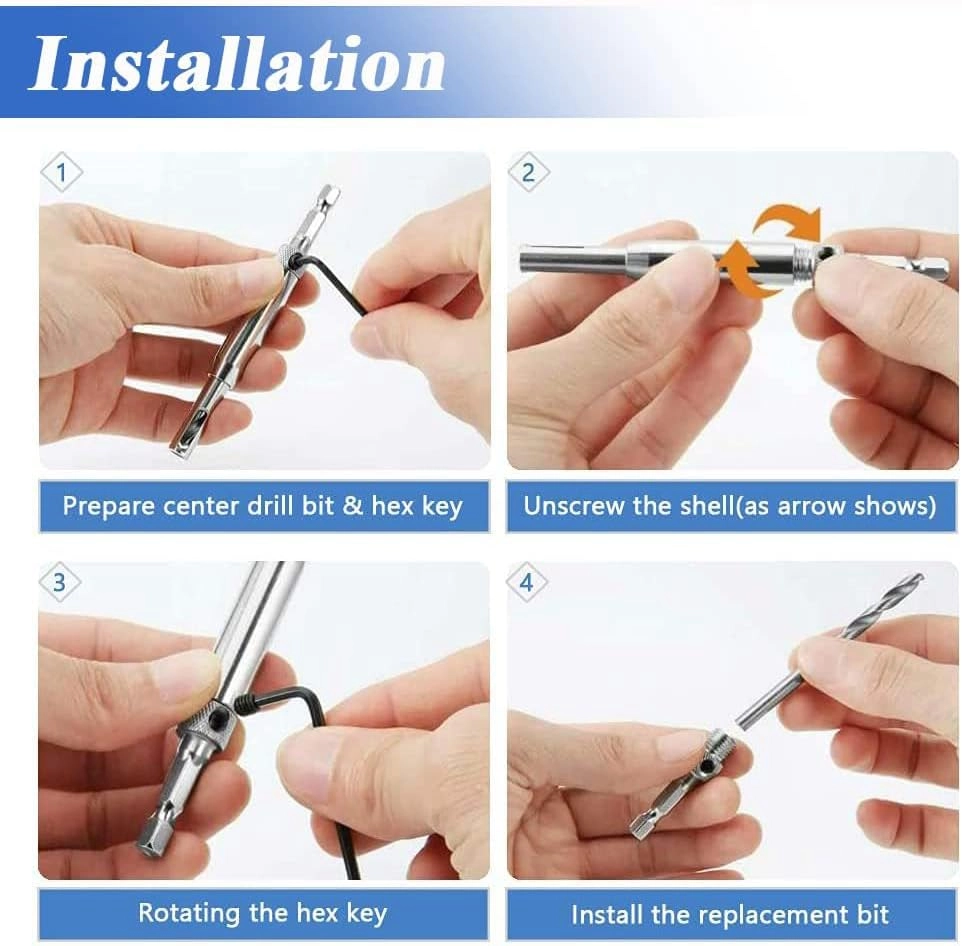 Installation

1

Prepare center drill bit & hex key

2

Unscrew the shell(as arrow shows)

3

Rotating the hex key

4

Install the replacement bit