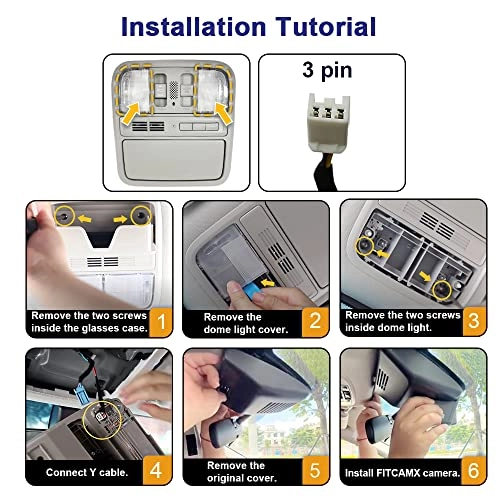 Installation Tutorial

3 pin

Remove the two screws inside the glasses case. 1

Remove the dome light cover. 2

Remove the two screws inside dome light. 3

Connect Y cable. 4

Remove the original cover. 5

Install FITCAMX camera. 6