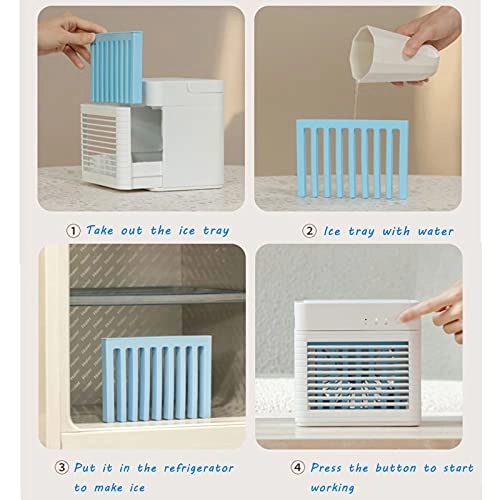 ① Take out the ice tray

② Ice tray with water

③ Put it in the refrigerator to make ice

④ Press the button to start working