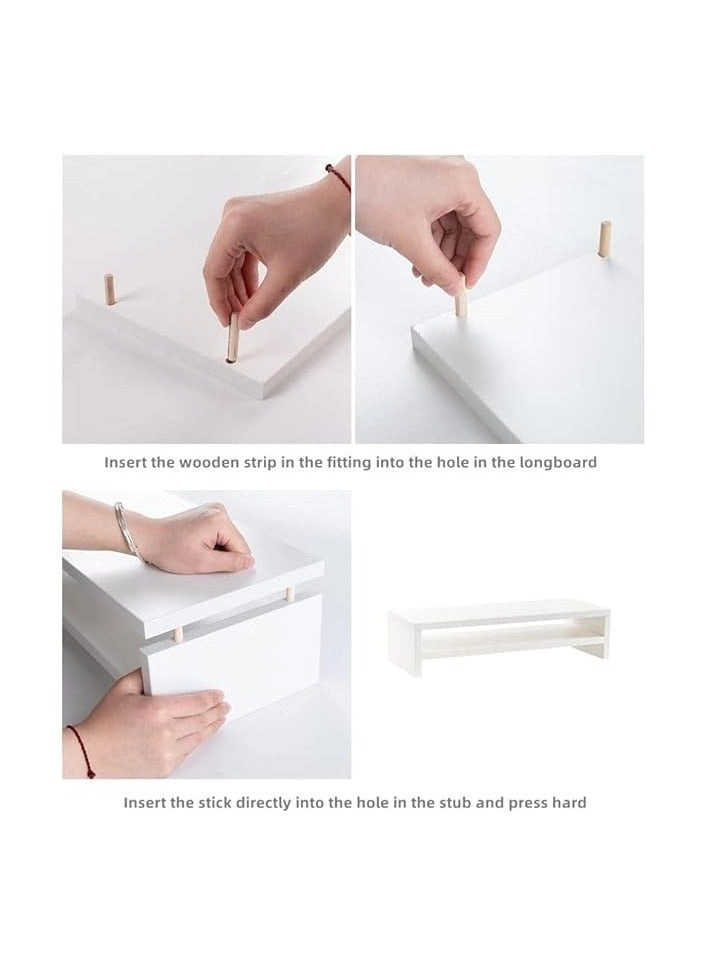 Insert the wooden strip in the fitting into the hole in the longboard

Insert the stick directly into the hole in the stub and press hard