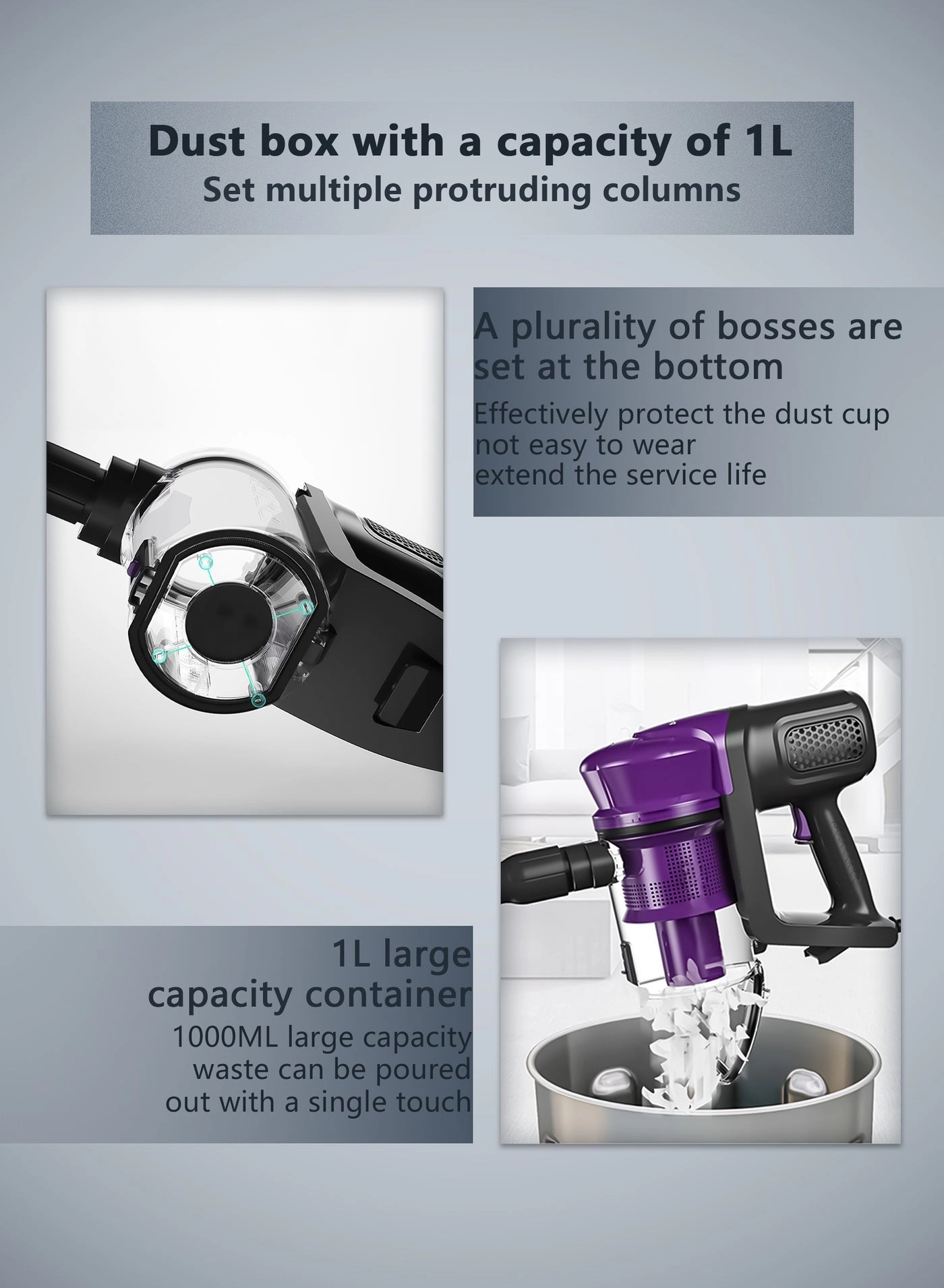 Dust box with a capacity of 1L
Set multiple protruding columns

A plurality of bosses are set at the bottom
Effectively protect the dust cup
not easy to wear
extend the service life

1L large capacity container
1000ML large capacity
waste can be poured
out with a single touch