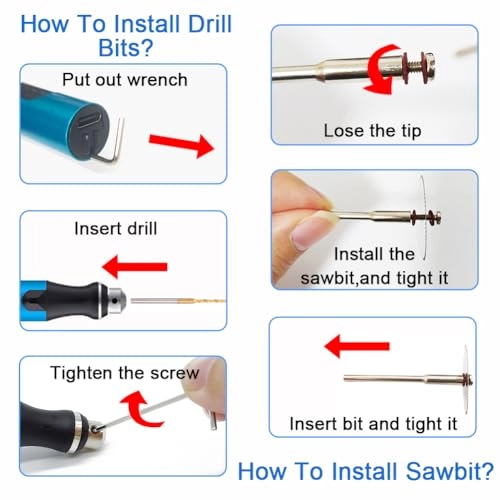 How To Install Drill Bits?

Put out wrench

Insert drill

Tighten the screw

Lose the tip

Install the sawbit,and tight it

Insert bit and tight it

How To Install Sawbit?