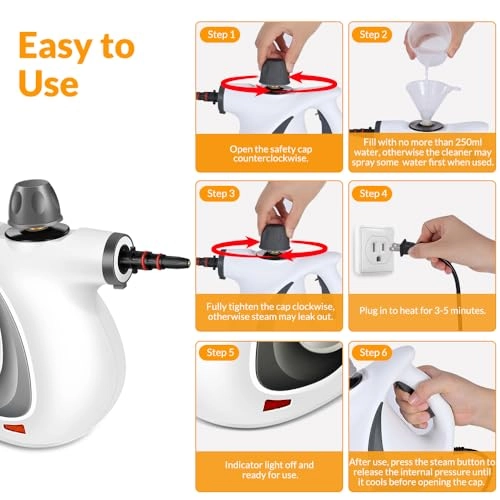 Easy to Use

Step 1
Open the safety cap counterclockwise.

Step 2
Fill with no more than 250ml water, otherwise the cleaner may spray some water first when used.

Step 3
Fully tighten the cap clockwise, otherwise steam may leak out.

Step 4
Plug in to heat for 3-5 minutes.

Step 5
Indicator light off and ready for use.

Step 6
After use, press the steam button to release the internal pressure until it cools before opening the cap.