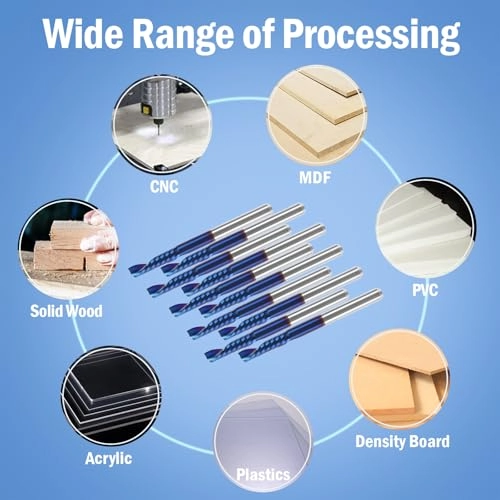 Wide Range of Processing

CNC

MDF

Solid Wood

PVC

Acrylic

Density Board

Plastics