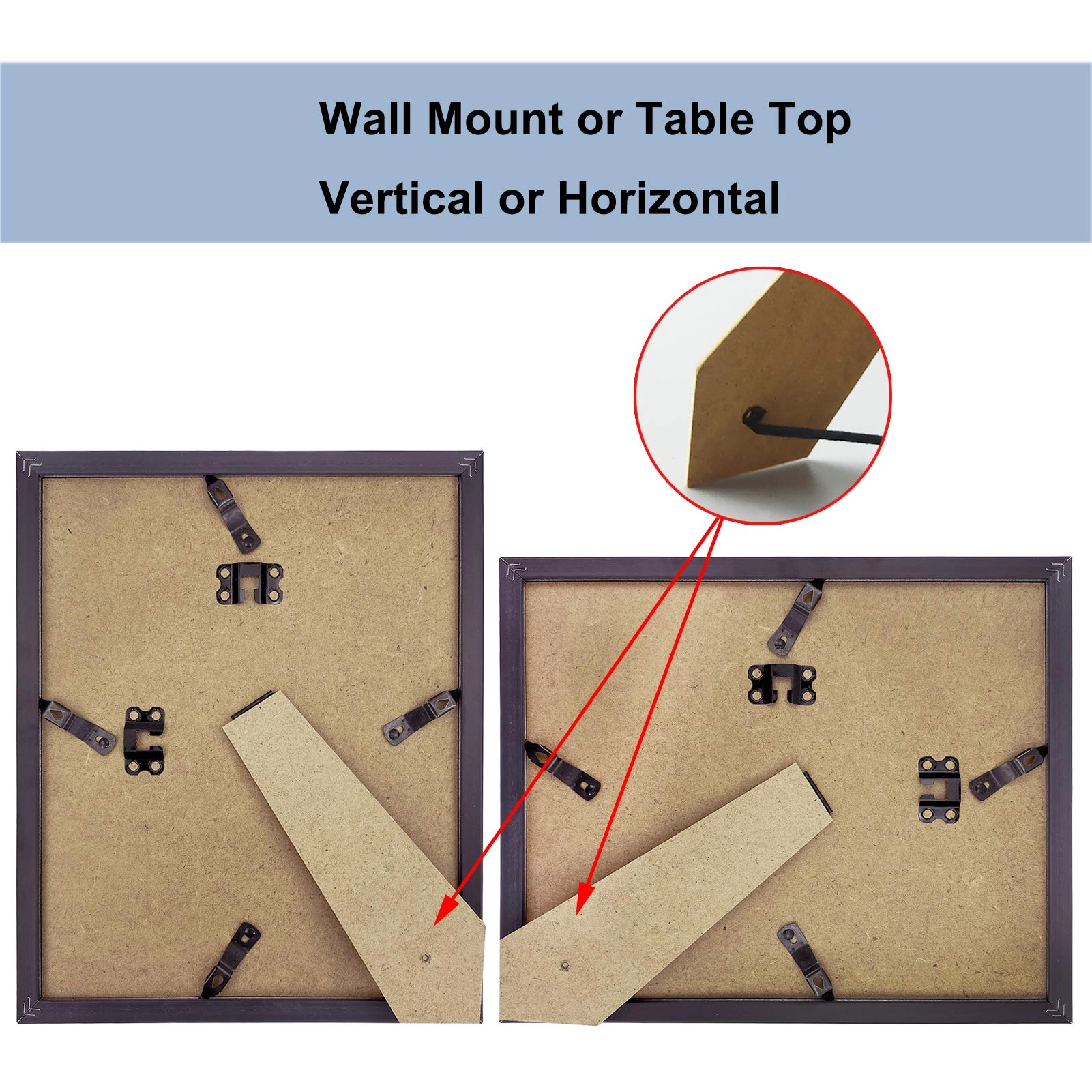 Wall Mount or Table Top

Vertical or Horizontal