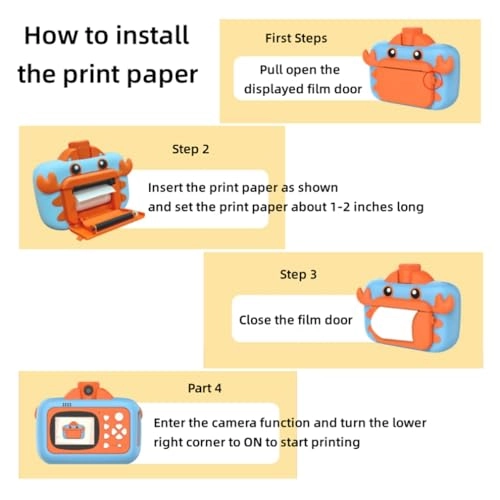 How to install the print paper

First Steps

Pull open the displayed film door

Step 2

Insert the print paper as shown and set the print paper about 1-2 inches long

Step 3

Close the film door

Part 4

Enter the camera function and turn the lower right corner to ON to start printing