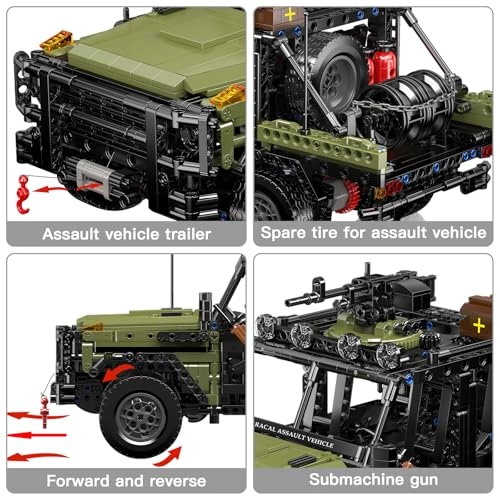 Assault vehicle trailer

Spare tire for assault vehicle

Forward and reverse

RACAL ASSAULT VEHICLE

Submachine gun