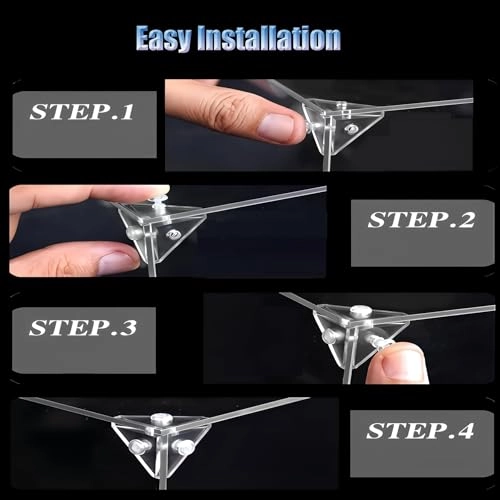 Easy Installation

STEP.1

STEP.2

STEP.3

STEP.4