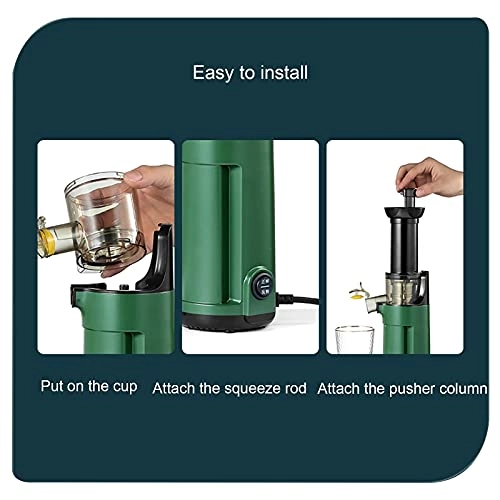 Easy to install

Put on the cup

Attach the squeeze rod

Attach the pusher column