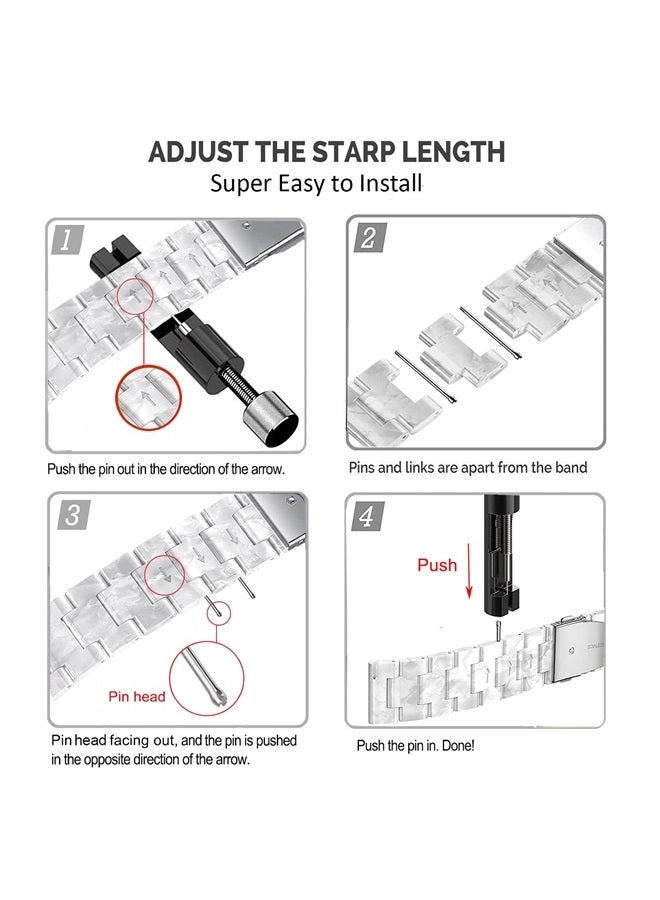 ADJUST THE STARP LENGTH
Super Easy to Install

1

Push the pin out in the direction of the arrow.

2

Pins and links are apart from the band

3

Pin head

Pin head facing out, and the pin is pushed in the opposite direction of the arrow.

4

Push

Push the pin in. Done!