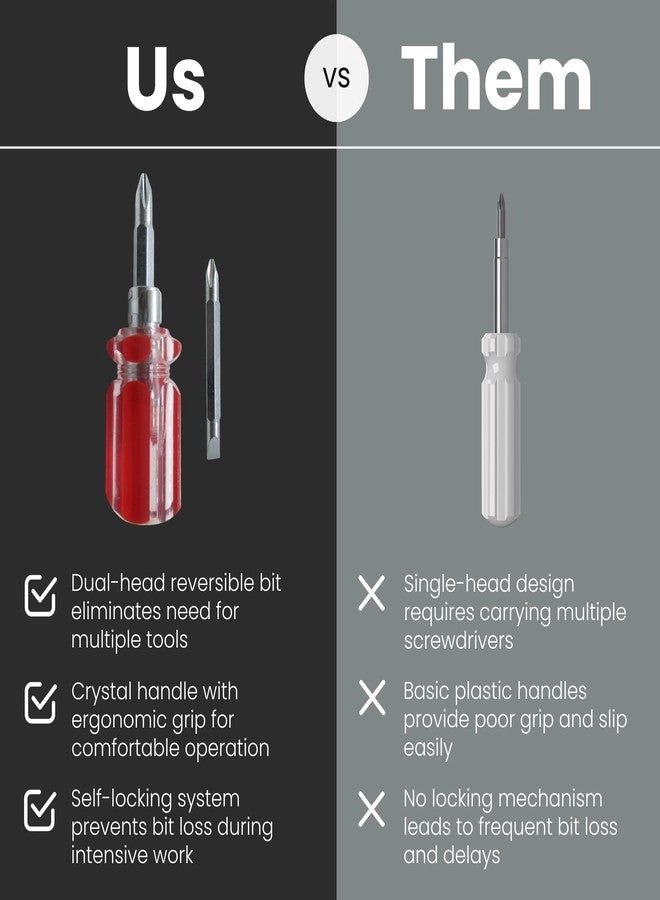 Us

VS

Them

Dual-head reversible bit eliminates need for multiple tools

Crystal handle with ergonomic grip for comfortable operation

Self-locking system prevents bit loss during intensive work

Single-head design requires carrying multiple screwdrivers

Basic plastic handles provide poor grip and slip easily

No locking mechanism leads to frequent bit loss and delays