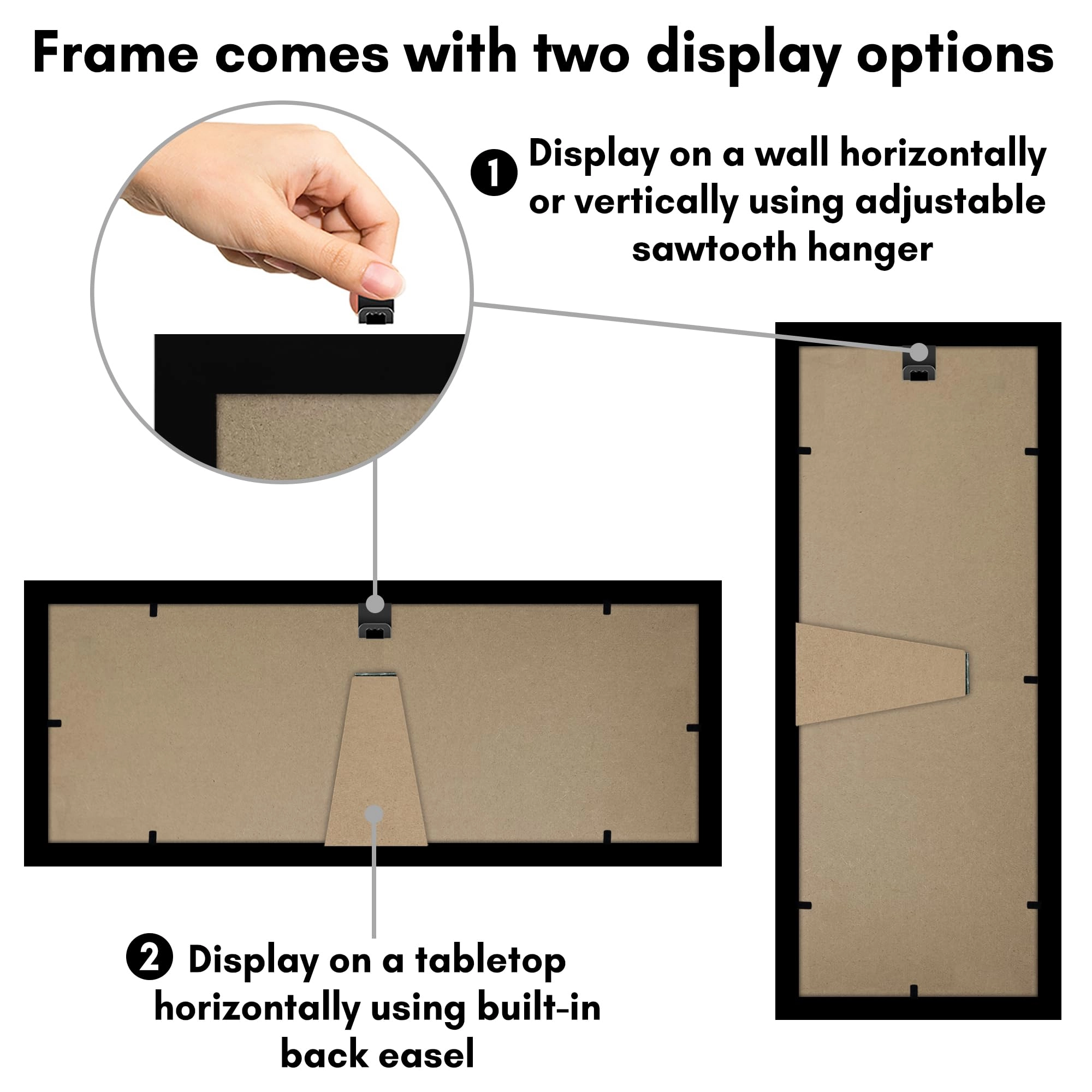 Frame comes with two display options

1 Display on a wall horizontally or vertically using adjustable sawtooth hanger

2 Display on a tabletop horizontally using built-in back easel