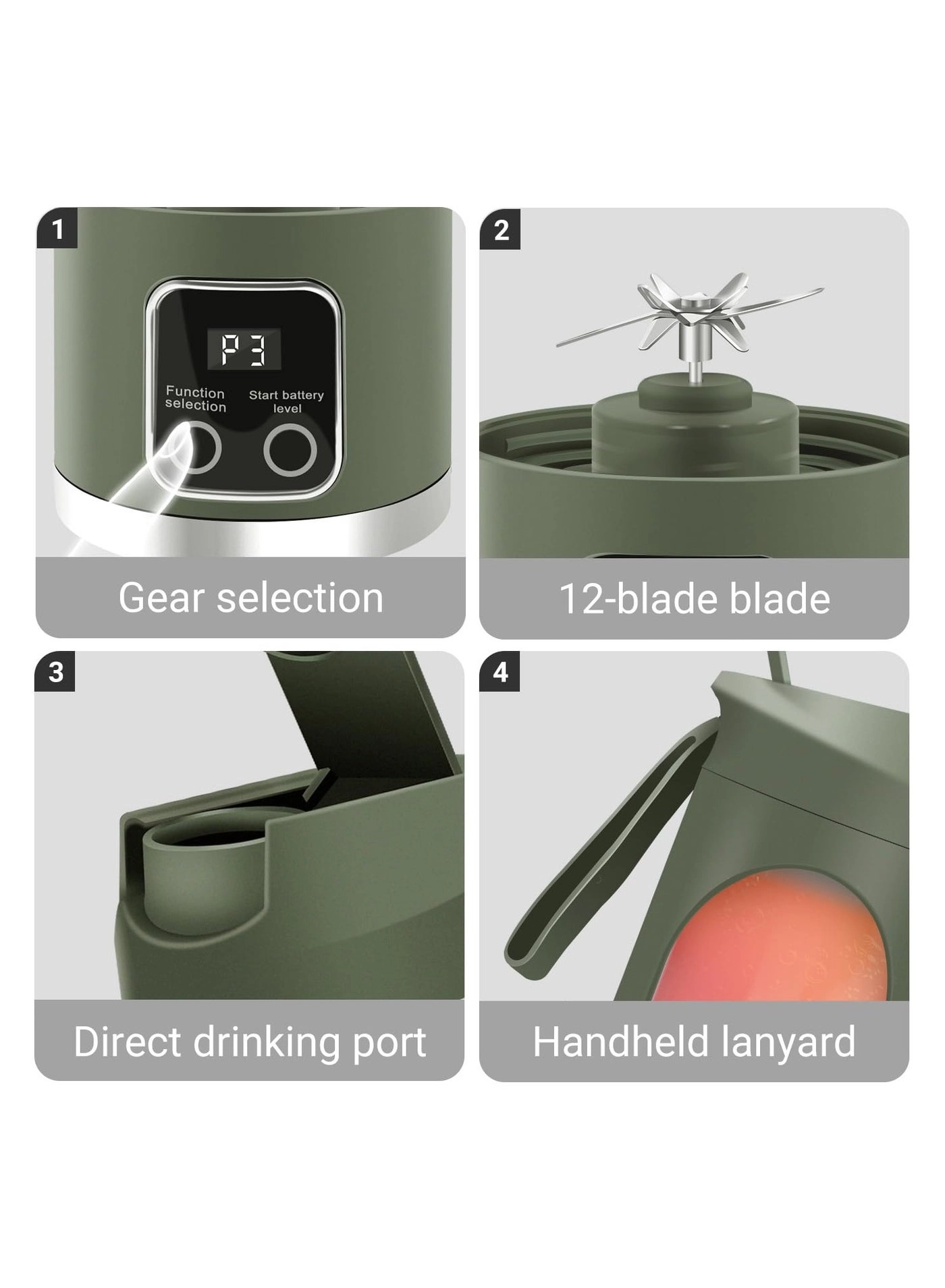 1

P3

Function selection

Start battery level

Gear selection

2

12-blade blade

3

Direct drinking port

4

Handheld lanyard