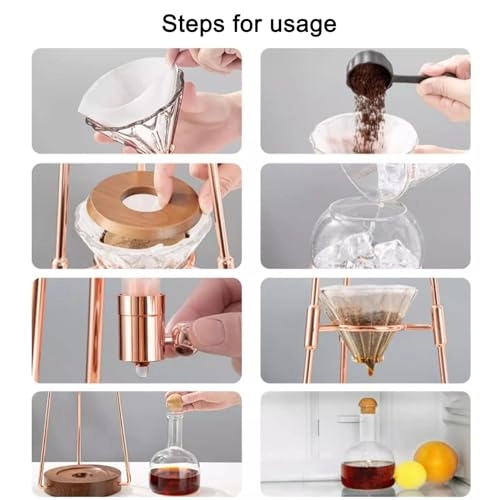 Steps for usage