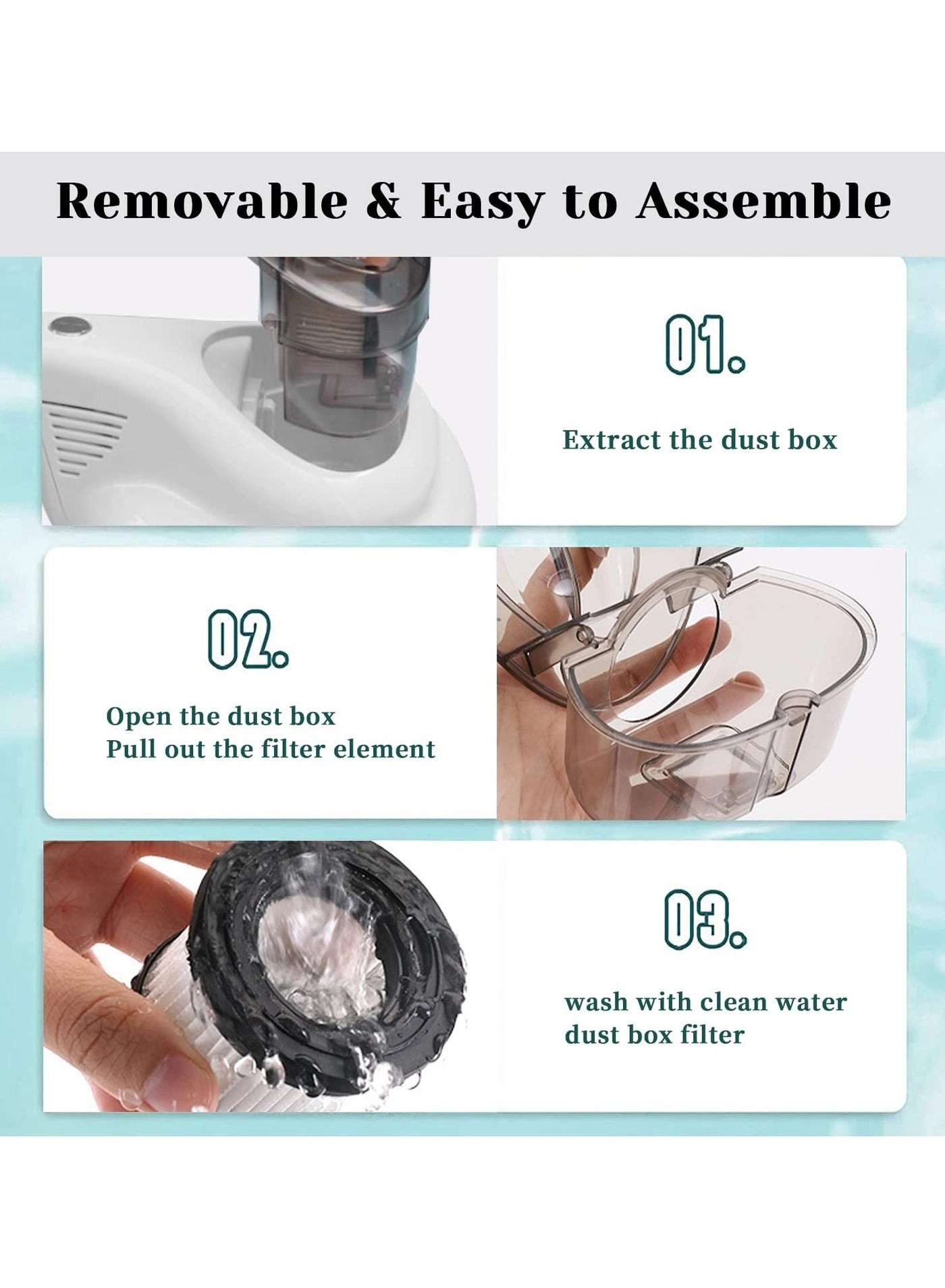 Removable & Easy to Assemble

01.

Extract the dust box

02.

Open the dust box
Pull out the filter element

03.

wash with clean water
dust box filter