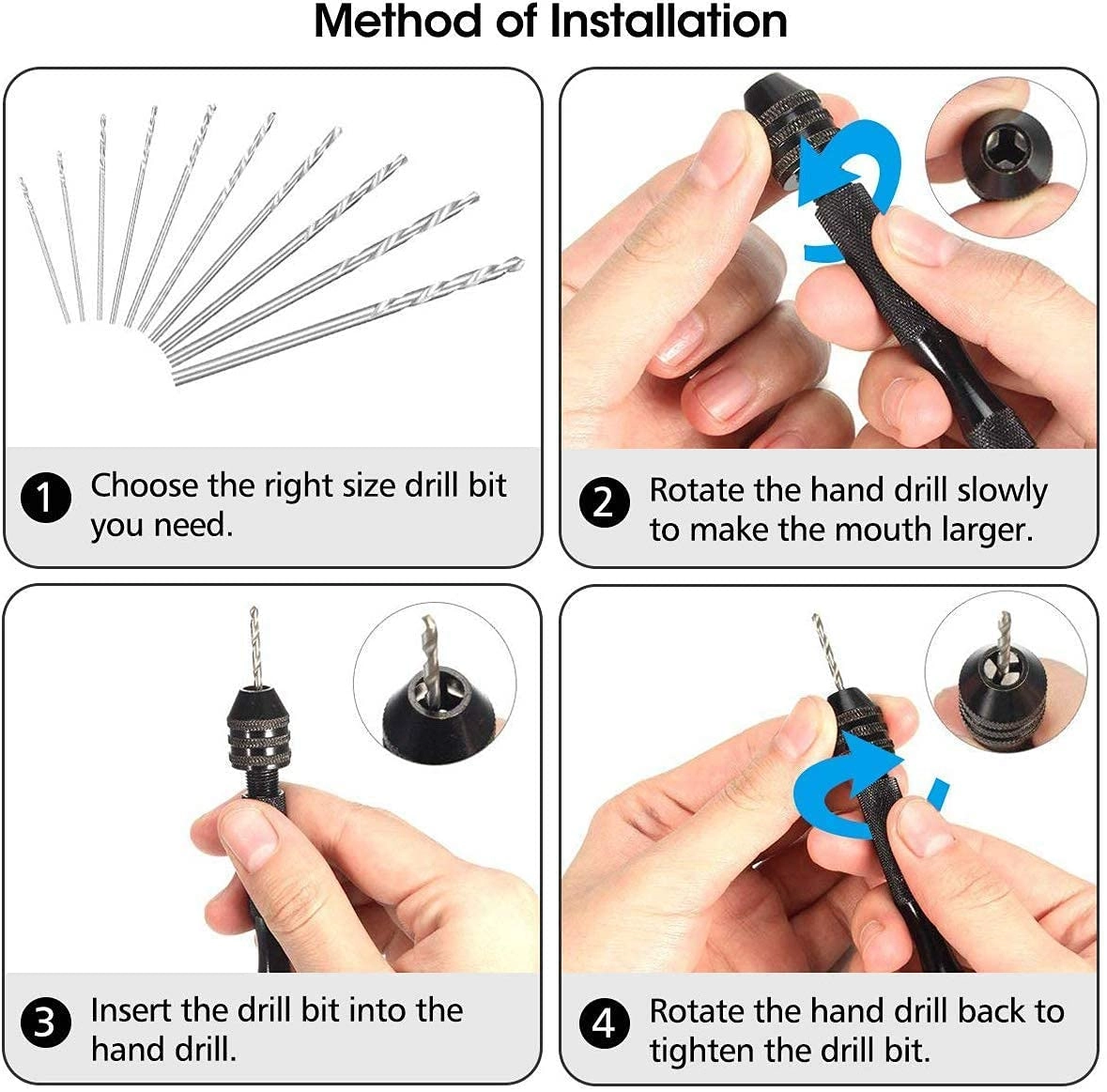 Method of Installation

1 Choose the right size drill bit you need.

2 Rotate the hand drill slowly to make the mouth larger.

3 Insert the drill bit into the hand drill.

4 Rotate the hand drill back to tighten the drill bit.