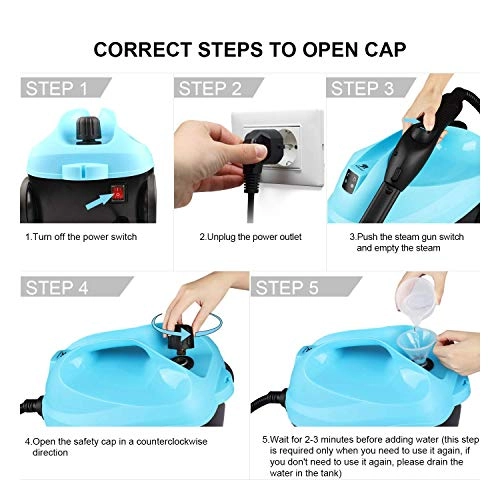 CORRECT STEPS TO OPEN CAP

STEP 1

1.Turn off the power switch

STEP 2

2.Unplug the power outlet

STEP 3

3.Push the steam gun switch and empty the steam

STEP 4

4.Open the safety cap in a counterclockwise direction

STEP 5

5.Wait for 2-3 minutes before adding water (this step is required only when you need to use it again, if you don't need to use it again, please drain the water in the tank)