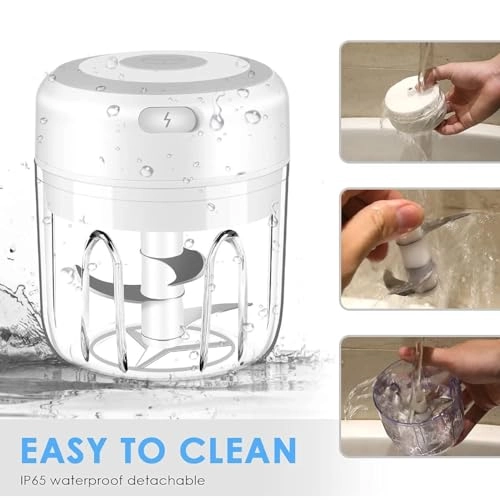 EASY TO CLEAN
IP65 waterproof detachable