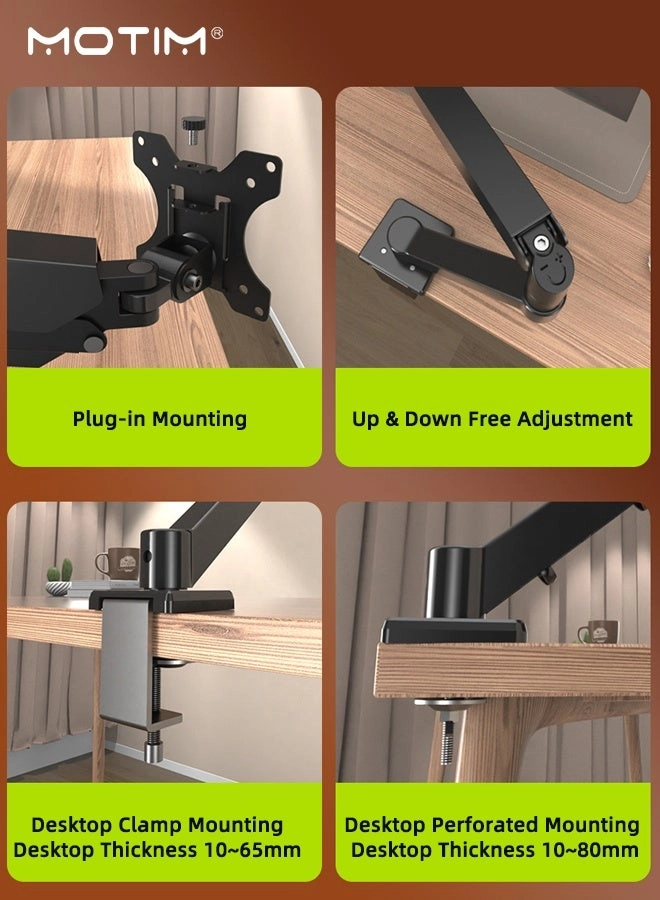 MOTIM®

Plug-in Mounting

Up & Down Free Adjustment

Desktop Clamp Mounting
Desktop Thickness 10~65mm

Desktop Perforated Mounting
Desktop Thickness 10~80mm