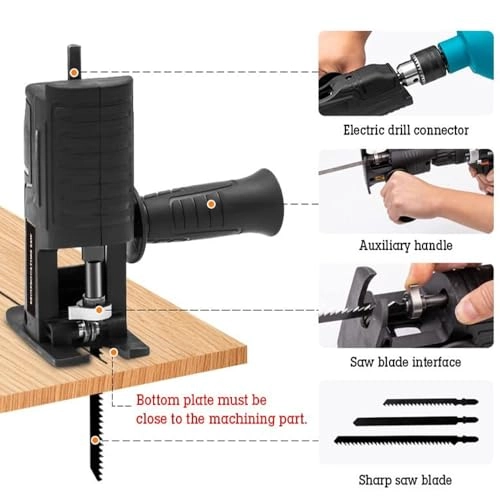 Electric drill connector

Auxiliary handle

Saw blade interface

Bottom plate must be close to the machining part.

Sharp saw blade