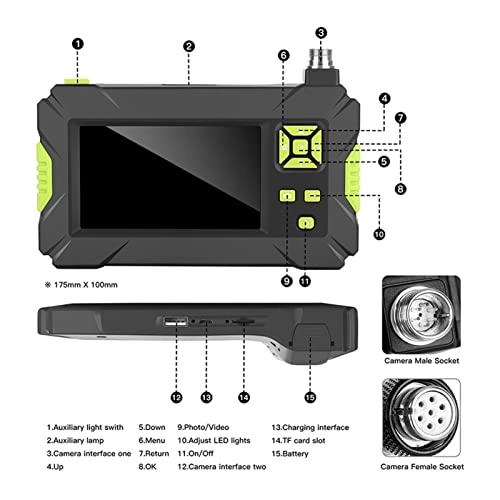 1
2
3
6
4
7
5
8
10
9
11

※ 175mm X 100mm

Camera Male Socket

12
13
14
15

Camera Female Socket

1.Auxiliary light swith
2.Auxiliary lamp
3.Camera interface one
4.Up

5.Down
6.Menu
7.Return
8.OK

9.Photo/Video
10.Adjust LED lights
11.On/Off
12.Camera interface two

13.Charging interface
14.TF card slot
15.Battery