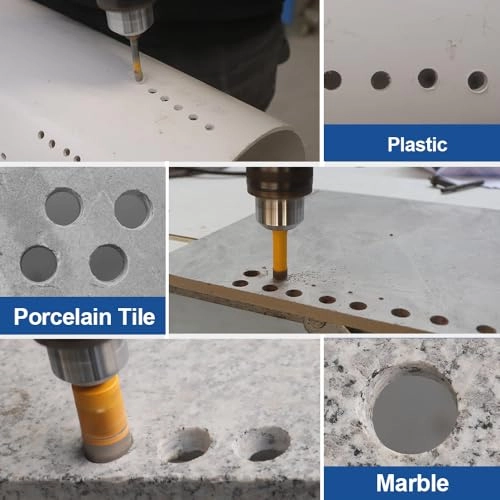 Plastic

Porcelain Tile

Marble