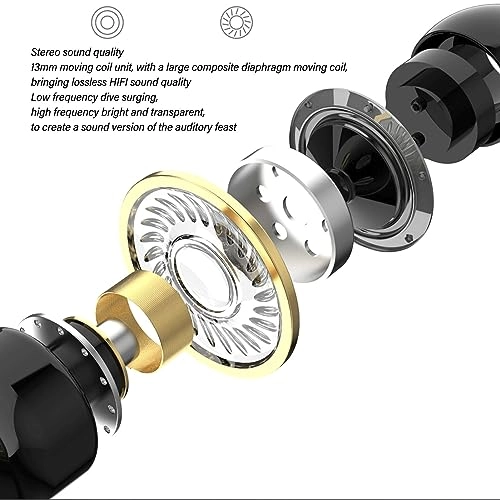 Stereo sound quality
13mm moving coil unit, with a large composite diaphragm moving coil, bringing lossless HIFI sound quality
Low frequency dive surging,
high frequency bright and transparent,
to create a sound version of the auditory feast