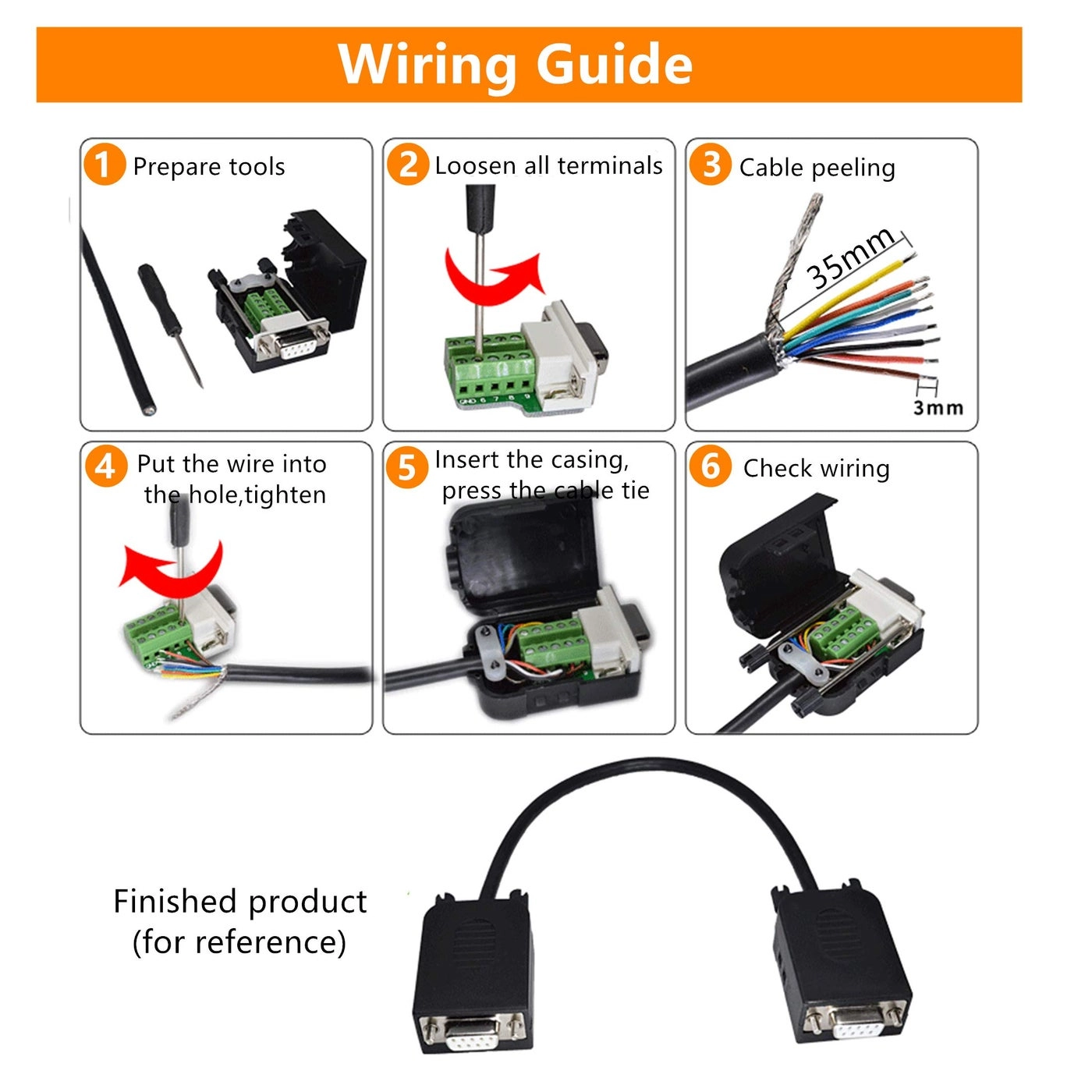 Wiring Guide

1 Prepare tools

2 Loosen all terminals

GND 6 7 8 9

3 Cable peeling

35mm

3mm

4 Put the wire into the hole,tighten

5 Insert the casing, press the cable tie

6 Check wiring

Finished product (for reference)