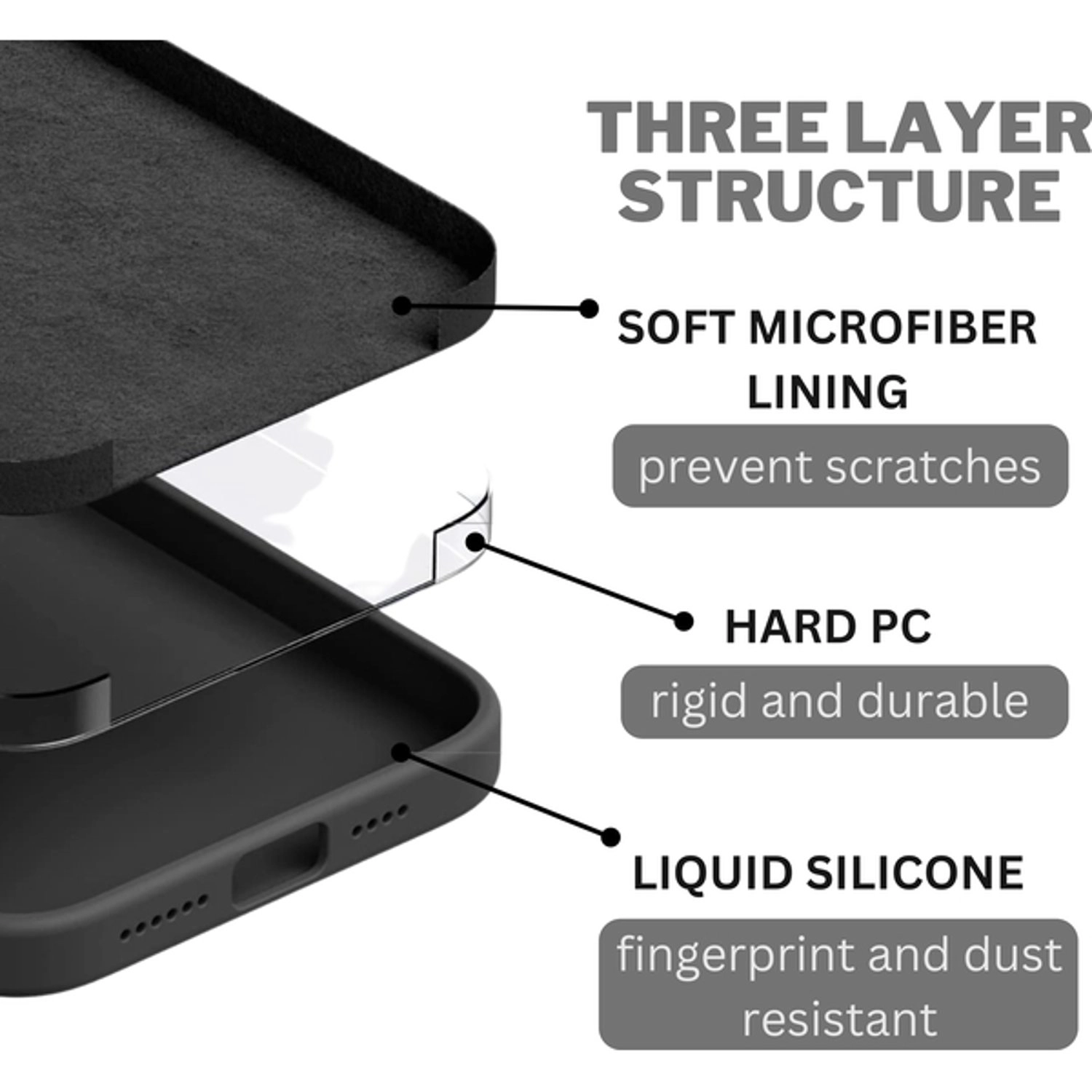 THREE LAYER STRUCTURE

SOFT MICROFIBER LINING

prevent scratches

HARD PC

rigid and durable

LIQUID SILICONE

fingerprint and dust resistant