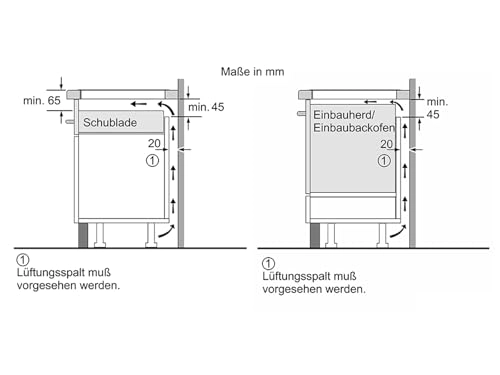 Maße in mm

min. 65
min. 45
Schublade
20
①

①
Lüftungsspalt muß vorgesehen werden.

min. 45
Einbauherd/ Einbaubackofen
20
①

①
Lüftungsspalt muß vorgesehen werden.