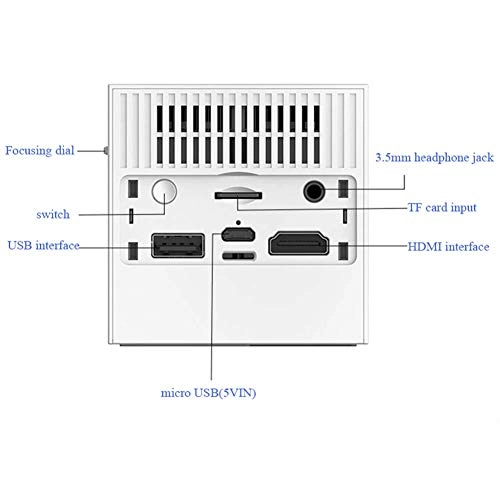 Focusing dial
3.5mm headphone jack
switch
TF card input
USB interface
HDMI interface
micro USB(5VIN)